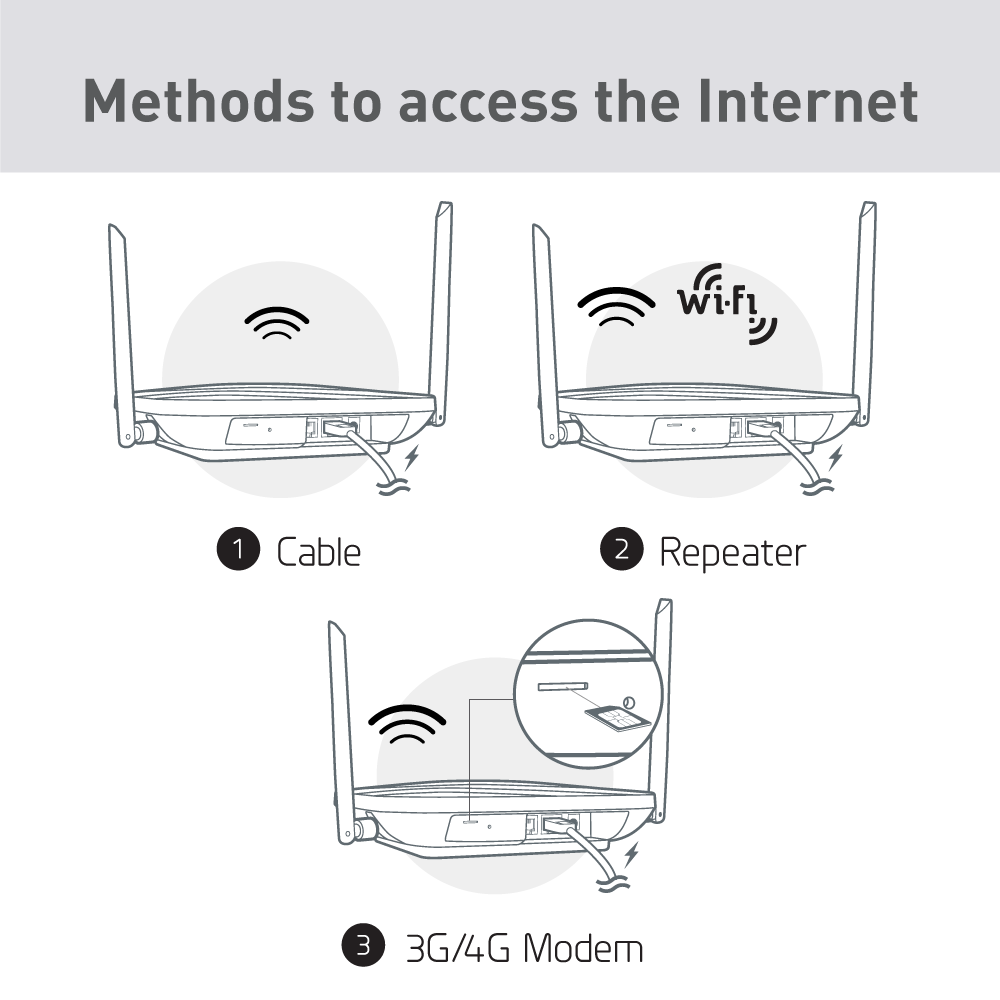 Methods to access the Internet

Wi-Fi

1 Cable

2 Repeater

3 3G/4G Modem